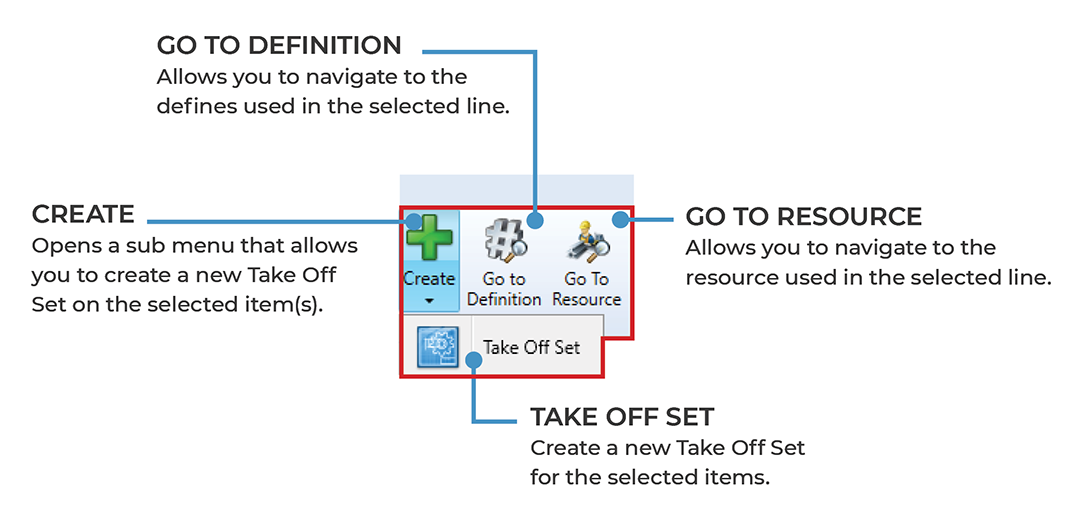 GO TO DEFINITION
Allows you to navigate to the defines used in the selected line.

CREATE
Opens a sub menu that allows you to create a new Take Off Set on the selected item(s).

Create
Go to Definition
Go To Resource

Take Off Set

GO TO RESOURCE
Allows you to navigate to the resource used in the selected line.

TAKE OFF SET
Create a new Take Off Set for the selected items.